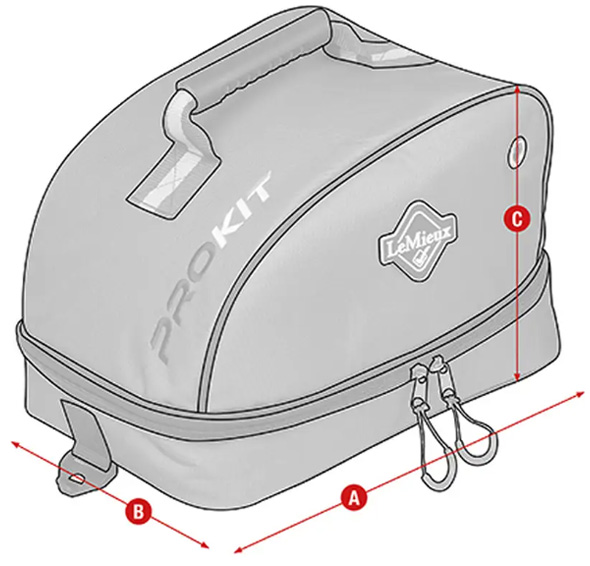 PROKIT

LeMieux

C

B

A